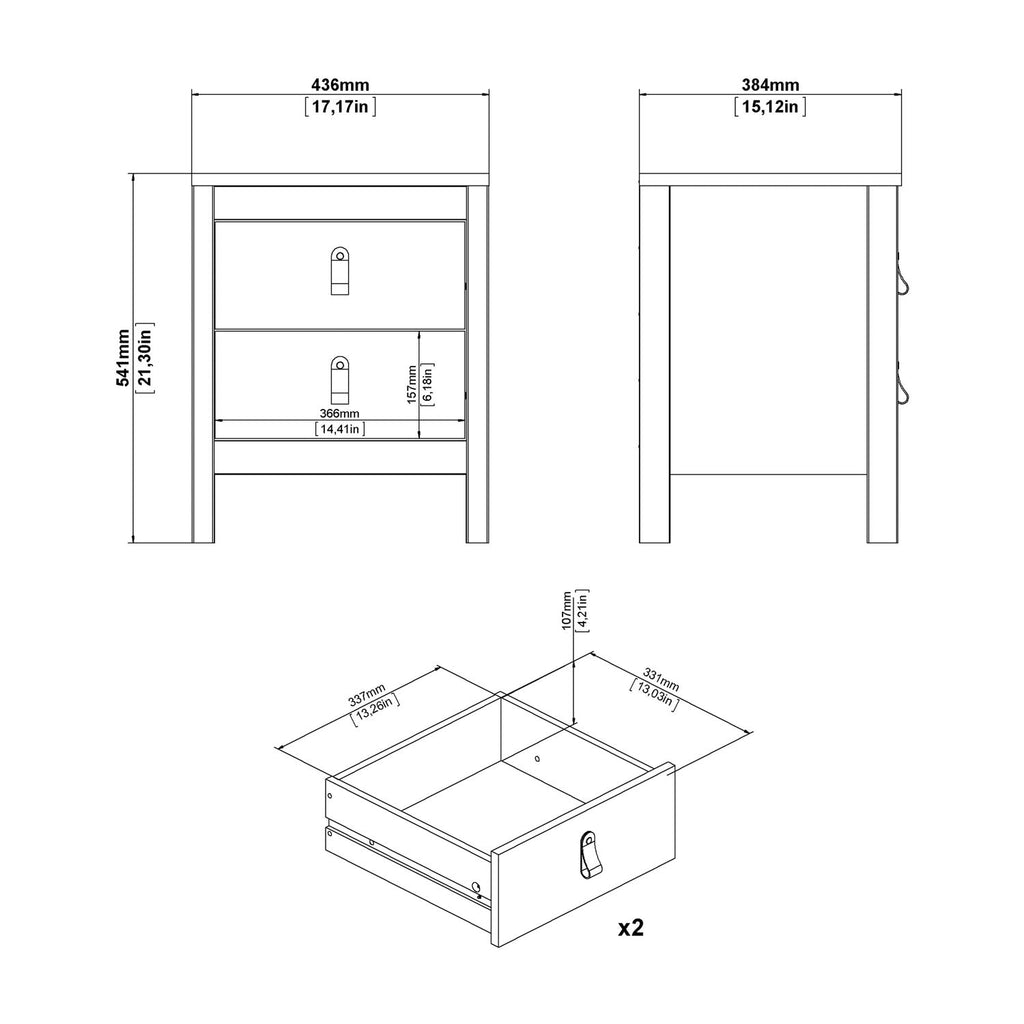 436mm
[17,17in]

384mm
[15,12in]

541mm
[21,30in]

157mm
[6,18in]

366mm
[14,41in]

107mm
[4,21in]

337mm
[13,26in]

331mm
[13,03in]

x2