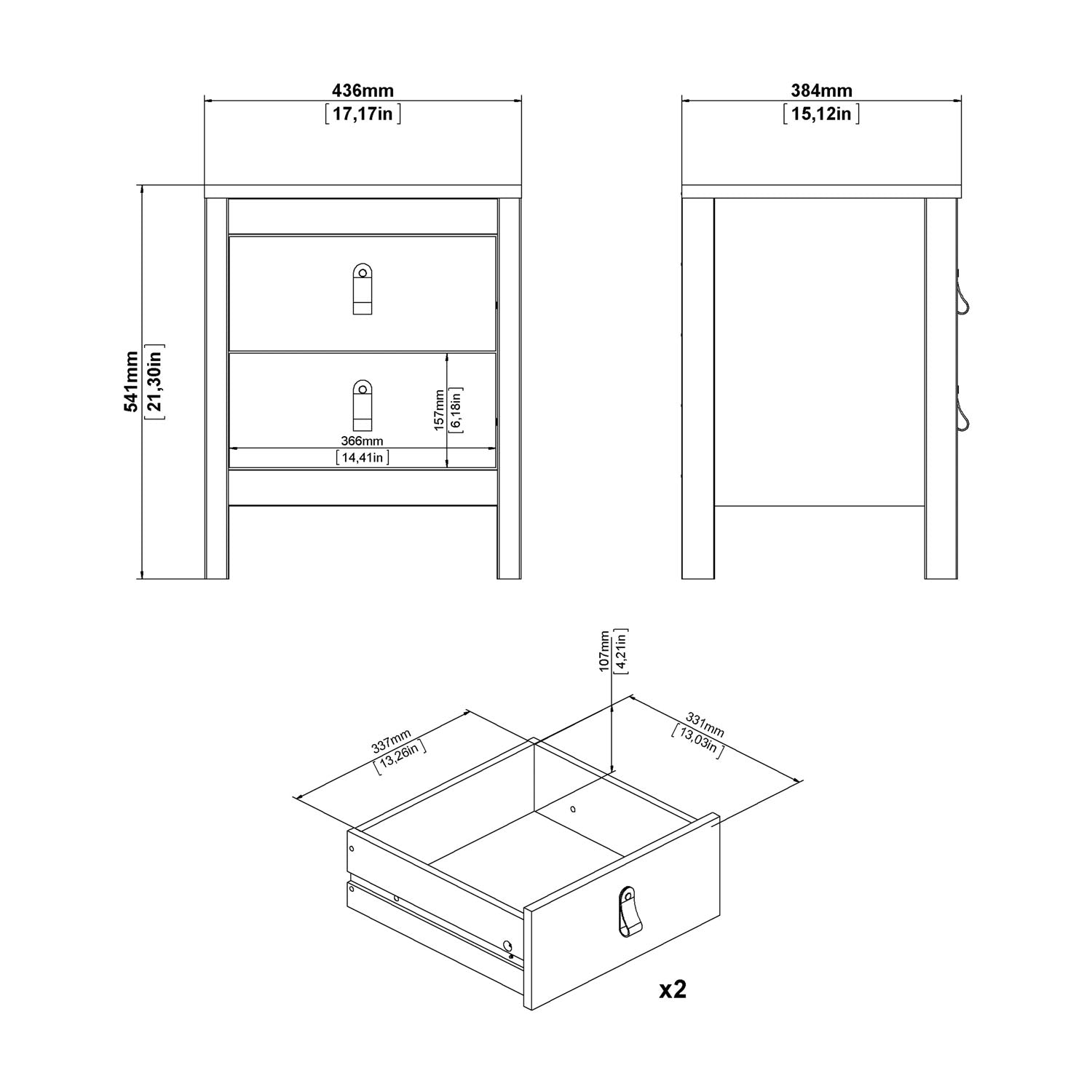 436mm
[17,17in]

384mm
[15,12in]

541mm
[21,30in]

157mm
[6,18in]

366mm
[14,41in]

107mm
[4,21in]

337mm
[13,26in]

331mm
[13,03in]

x2